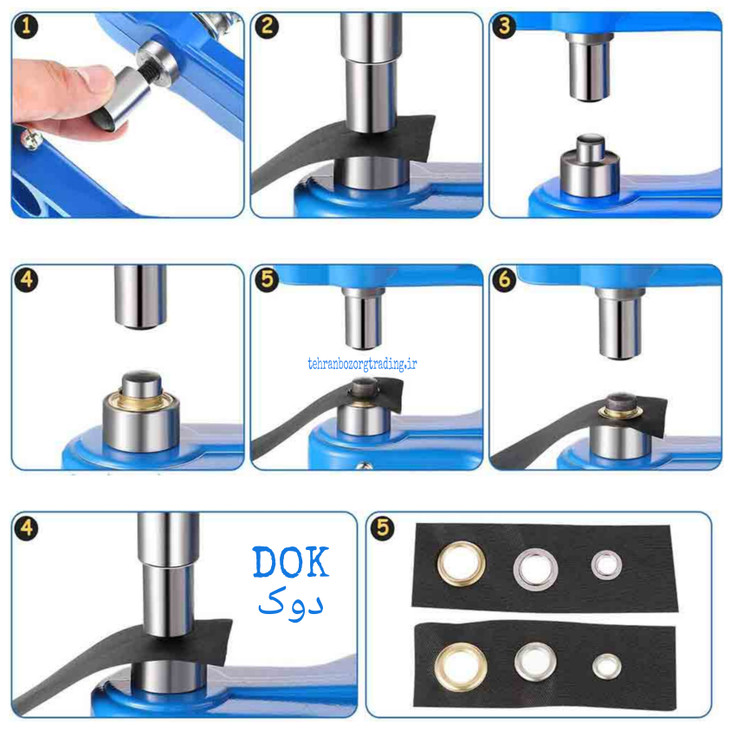 1

2

3

4

5

tehranbozorgtrading.ir

6

4

DOK
دوک

5