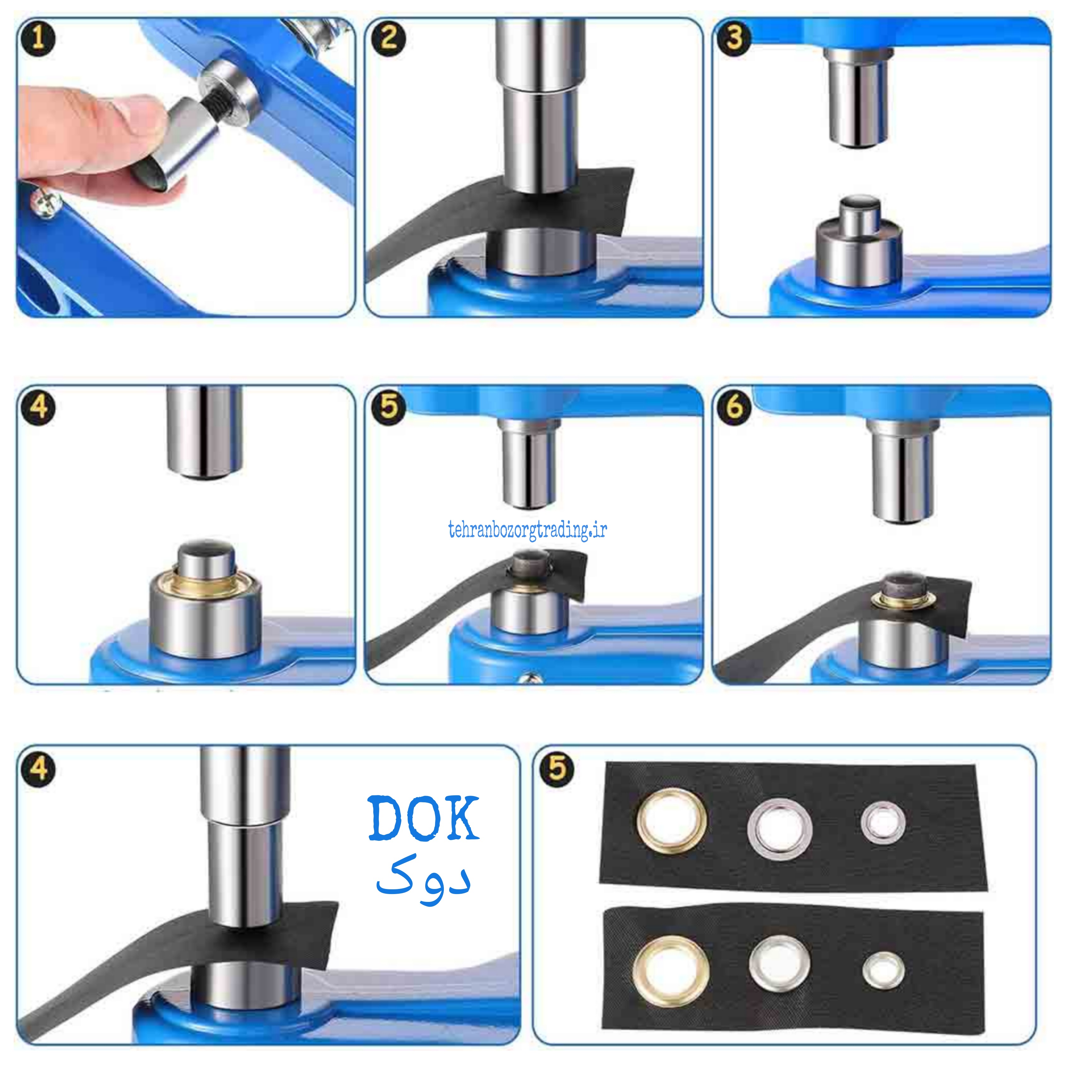 1

2

3

4

5

6

tehranbozorgtrading.ir

4

DOK
دوک

5